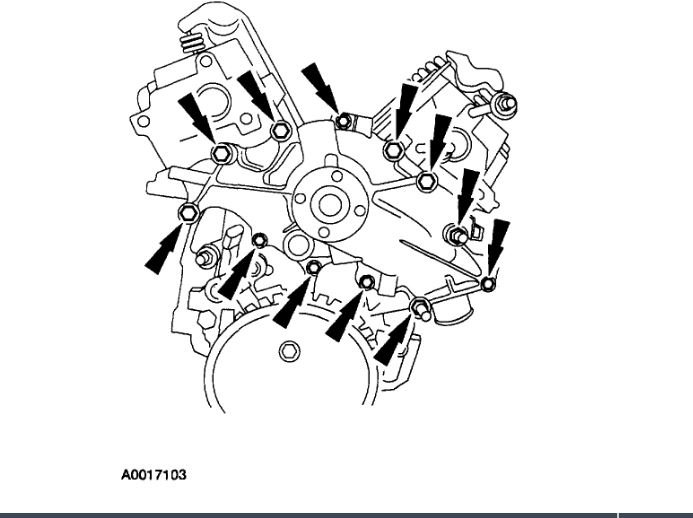 A0017103