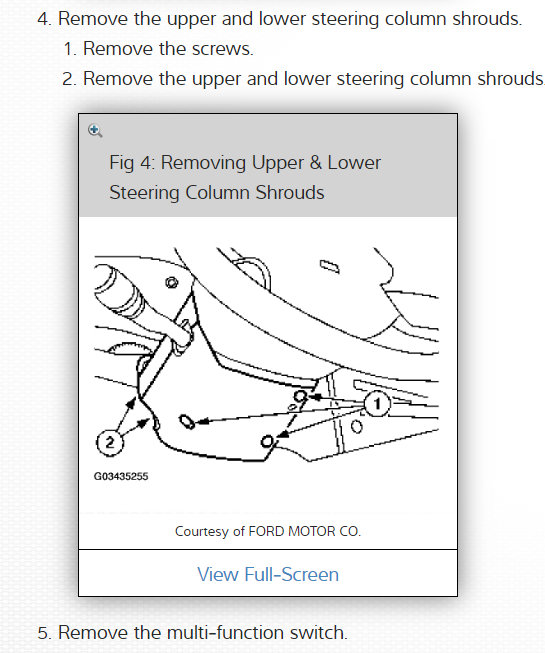 4. Remove the upper and lower steering column shrouds.

1. Remove the screws.

2. Remove the upper and lower steering column shrouds.

Fig 4: Removing Upper & Lower Steering Column Shrouds

1

2

G03435255

Courtesy of FORD MOTOR CO.

View Full-Screen

5. Remove the multi-function switch.