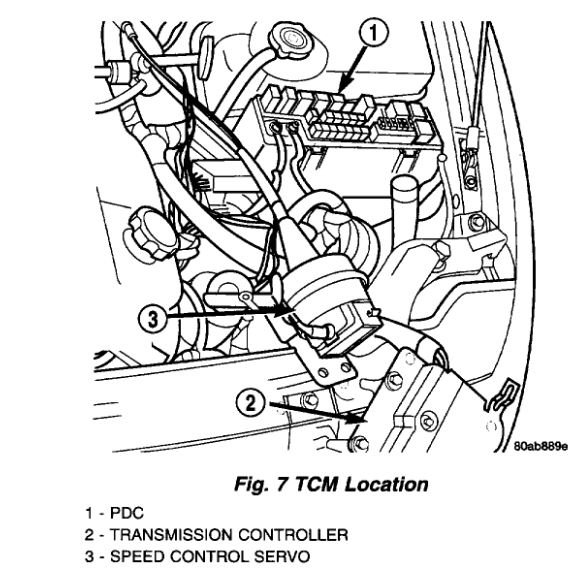 1

3

2

80ab889e

Fig. 7 TCM Location

1 - PDC
2 - TRANSMISSION CONTROLLER
3 - SPEED CONTROL SERVO