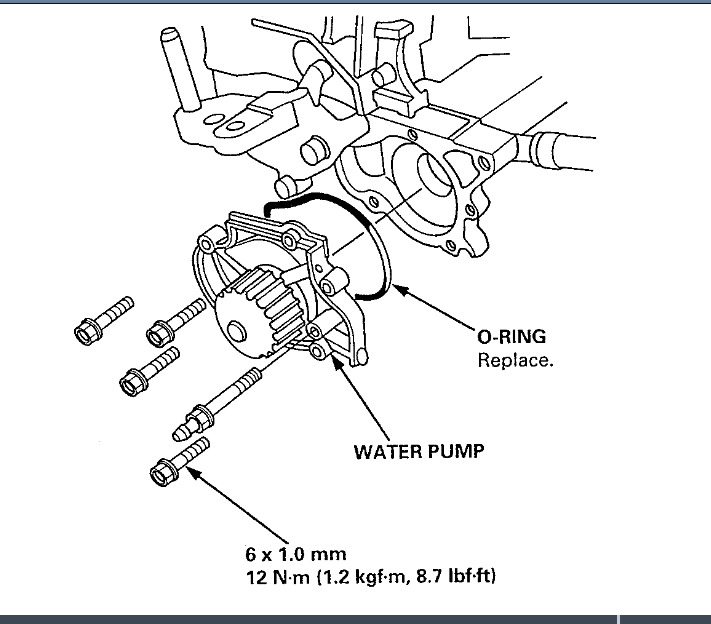 O-RING
Replace.

WATER PUMP

6 x 1.0 mm
12 N·m (1.2 kgf·m, 8.7 lbf·ft)