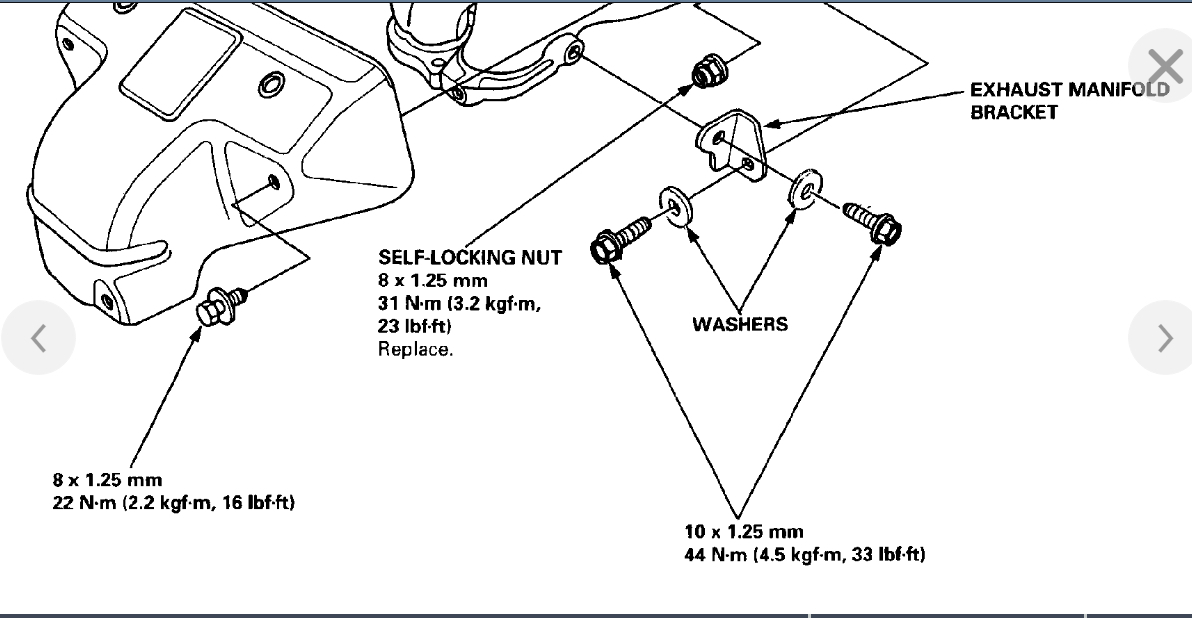 EXHAUST MANIFOLD BRACKET

SELF-LOCKING NUT
8 x 1.25 mm
31 N·m (3.2 kgf·m, 23 lbf·ft)
Replace.

WASHERS

8 x 1.25 mm
22 N·m (2.2 kgf·m, 16 lbf·ft)

10 x 1.25 mm
44 N·m (4.5 kgf·m, 33 lbf·ft)