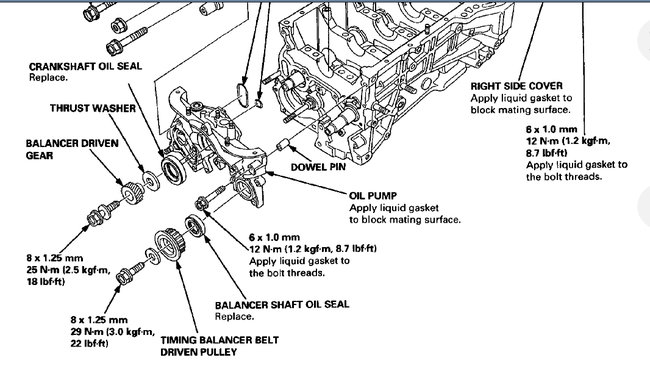 CRANKSHAFT OIL SEAL
Replace.

THRUST WASHER

BALANCER DRIVEN GEAR

RIGHT SIDE COVER
Apply liquid gasket to block mating surface.

6 x 1.0 mm
12 N·m (1.2 kgf·m, 8.7 lbf·ft)
Apply liquid gasket to the bolt threads.

DOWEL PIN

OIL PUMP
Apply liquid gasket to block mating surface.

6 x 1.0 mm
12 N·m (1.2 kgf·m, 8.7 lbf·ft)
Apply liquid gasket to the bolt threads.

8 x 1.25 mm
25 N·m (2.5 kgf·m, 18 lbf·ft)

BALANCER SHAFT OIL SEAL
Replace.

8 x 1.25 mm
29 N·m (3.0 kgf·m, 22 lbf·ft)

TIMING BALANCER BELT DRIVEN PULLEY