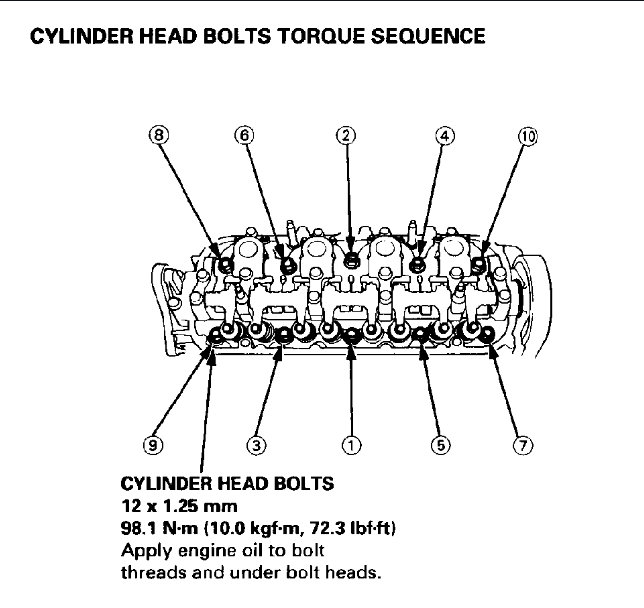 CYLINDER HEAD BOLTS TORQUE SEQUENCE

⑧ ⑥ ② ④ ⑩

⑨ ③ ① ⑤ ⑦

CYLINDER HEAD BOLTS
12 x 1.25 mm
98.1 N·m (10.0 kgf·m, 72.3 lbf·ft)
Apply engine oil to bolt threads and under bolt heads.