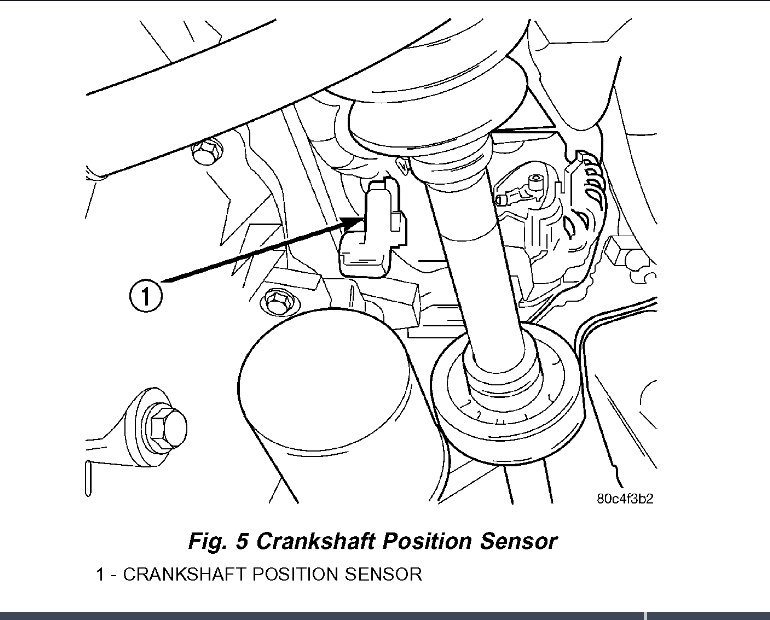 1

80c4f3b2

Fig. 5 Crankshaft Position Sensor

1 - CRANKSHAFT POSITION SENSOR