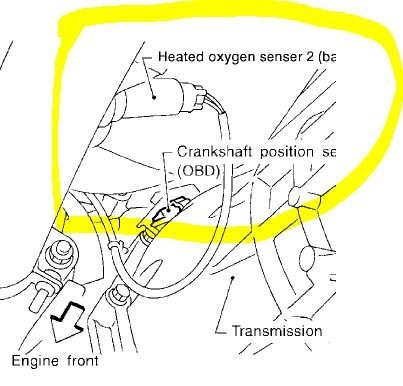 Heated oxygen senser 2 (ba

Crankshaft position se
(OBD)

Transmission

Engine front