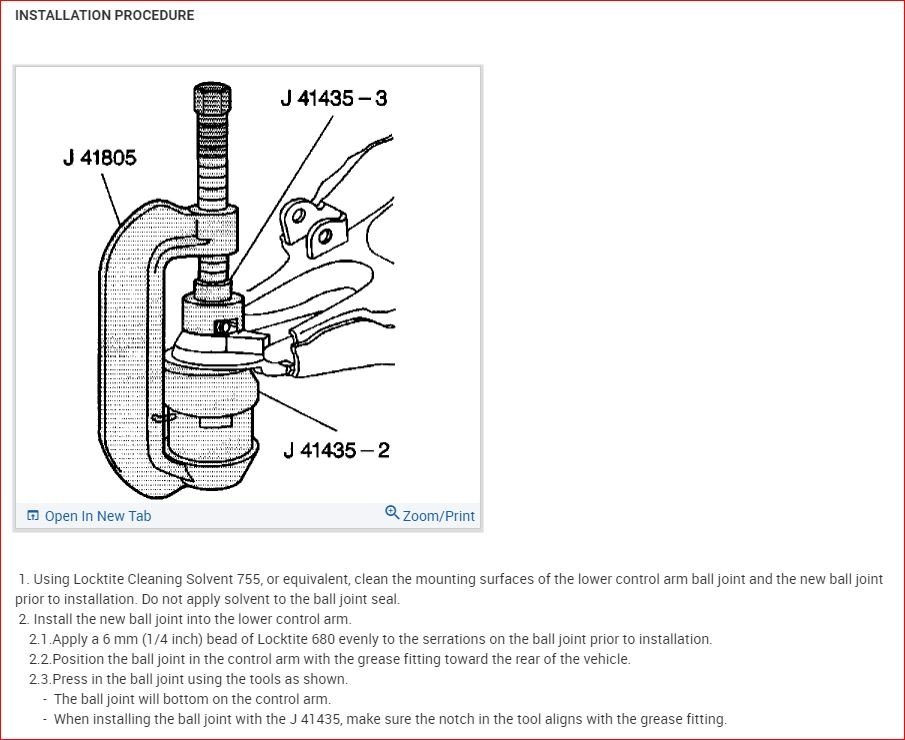 INSTALLATION PROCEDURE

J 41435 – 3

J 41805

J 41435 – 2

Open In New Tab

Zoom/Print

1. Using Locktite Cleaning Solvent 755, or equivalent, clean the mounting surfaces of the lower control arm ball joint and the new ball joint prior to installation. Do not apply solvent to the ball joint seal.

2. Install the new ball joint into the lower control arm.

2.1.Apply a 6 mm (1/4 inch) bead of Locktite 680 evenly to the serrations on the ball joint prior to installation.

2.2.Position the ball joint in the control arm with the grease fitting toward the rear of the vehicle.

2.3.Press in the ball joint using the tools as shown.

- The ball joint will bottom on the control arm.

- When installing the ball joint with the J 41435, make sure the notch in the tool aligns with the grease fitting.