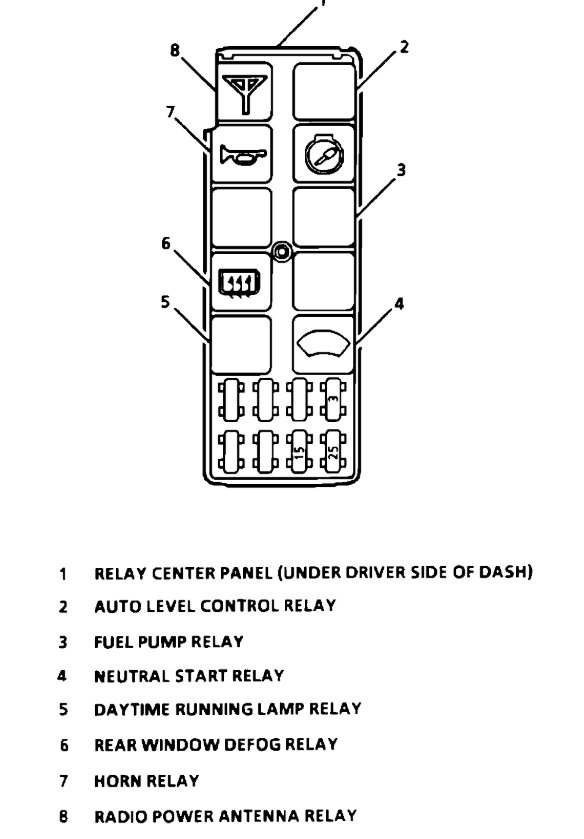 1
8
2
7
3
6
5
4
3
15
25

1 RELAY CENTER PANEL (UNDER DRIVER SIDE OF DASH)
2 AUTO LEVEL CONTROL RELAY
3 FUEL PUMP RELAY
4 NEUTRAL START RELAY
5 DAYTIME RUNNING LAMP RELAY
6 REAR WINDOW DEFOG RELAY
7 HORN RELAY
8 RADIO POWER ANTENNA RELAY