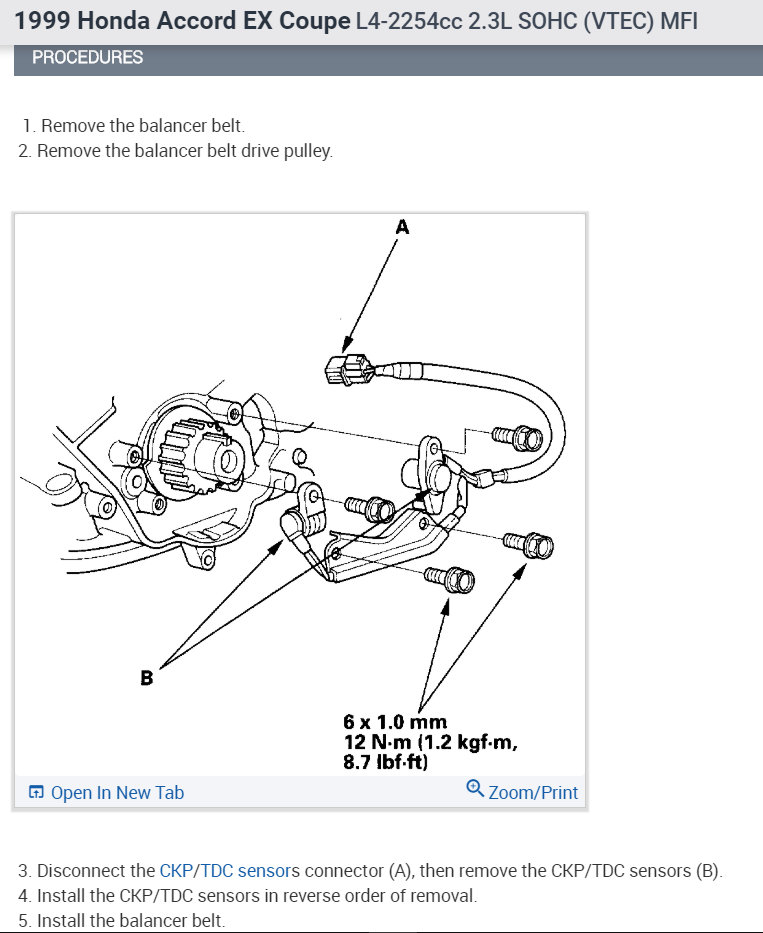 1999 Honda Accord EX Coupe L4-2254cc 2.3L SOHC (VTEC) MFI

PROCEDURES

1. Remove the balancer belt.
2. Remove the balancer belt drive pulley.

A

B

6 x 1.0 mm
12 N·m (1.2 kgf·m, 8.7 lbf·ft)

Open In New Tab

Zoom/Print

3. Disconnect the CKP/TDC sensors connector (A), then remove the CKP/TDC sensors (B).
4. Install the CKP/TDC sensors in reverse order of removal.
5. Install the balancer belt.