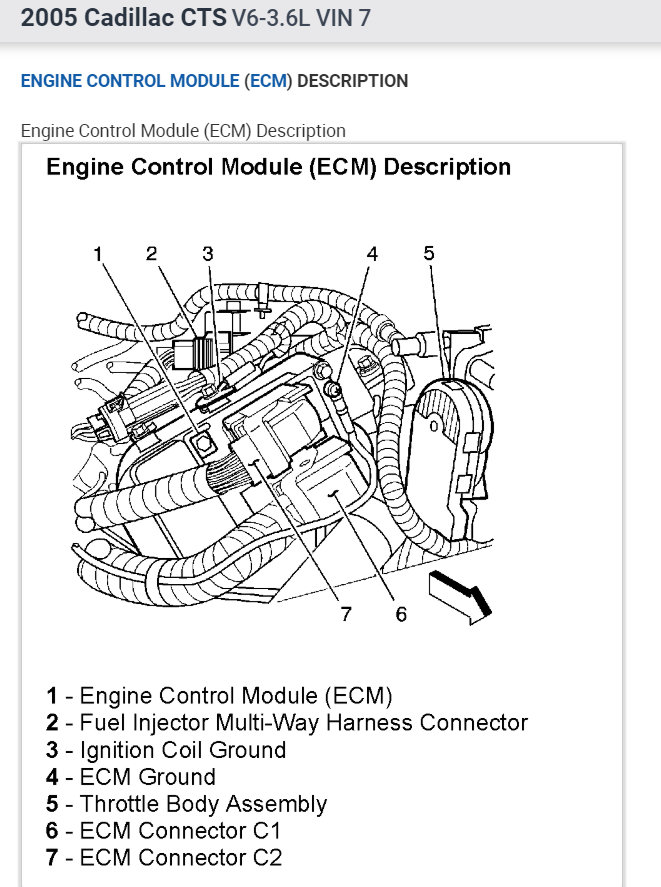 2005 Cadillac CTS V6-3.6L VIN 7

ENGINE CONTROL MODULE (ECM) DESCRIPTION

Engine Control Module (ECM) Description

Engine Control Module (ECM) Description

1 2 3 4 5

7 6

1 - Engine Control Module (ECM)
2 - Fuel Injector Multi-Way Harness Connector
3 - Ignition Coil Ground
4 - ECM Ground
5 - Throttle Body Assembly
6 - ECM Connector C1
7 - ECM Connector C2