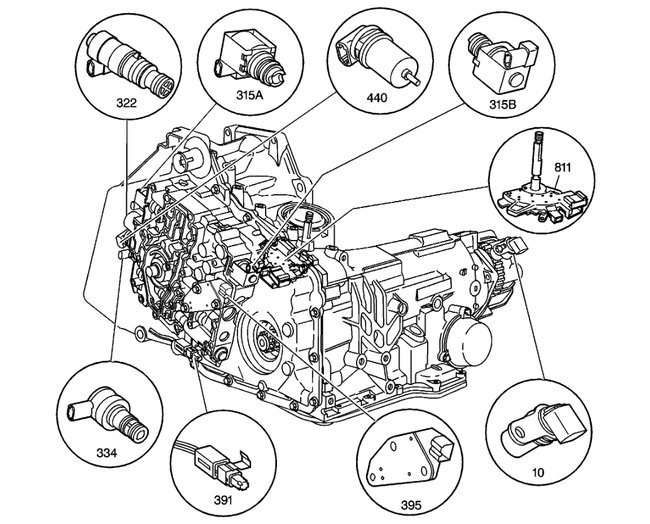 322
315A
440
315B
811
334
391
395
10