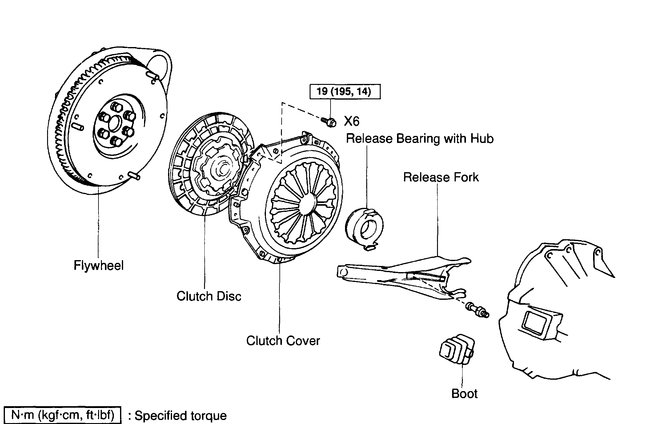 19 (195, 14)

X6

Release Bearing with Hub

Release Fork

Flywheel

Clutch Disc

Clutch Cover

Boot

N·m (kgf·cm, ft·lbf) : Specified torque