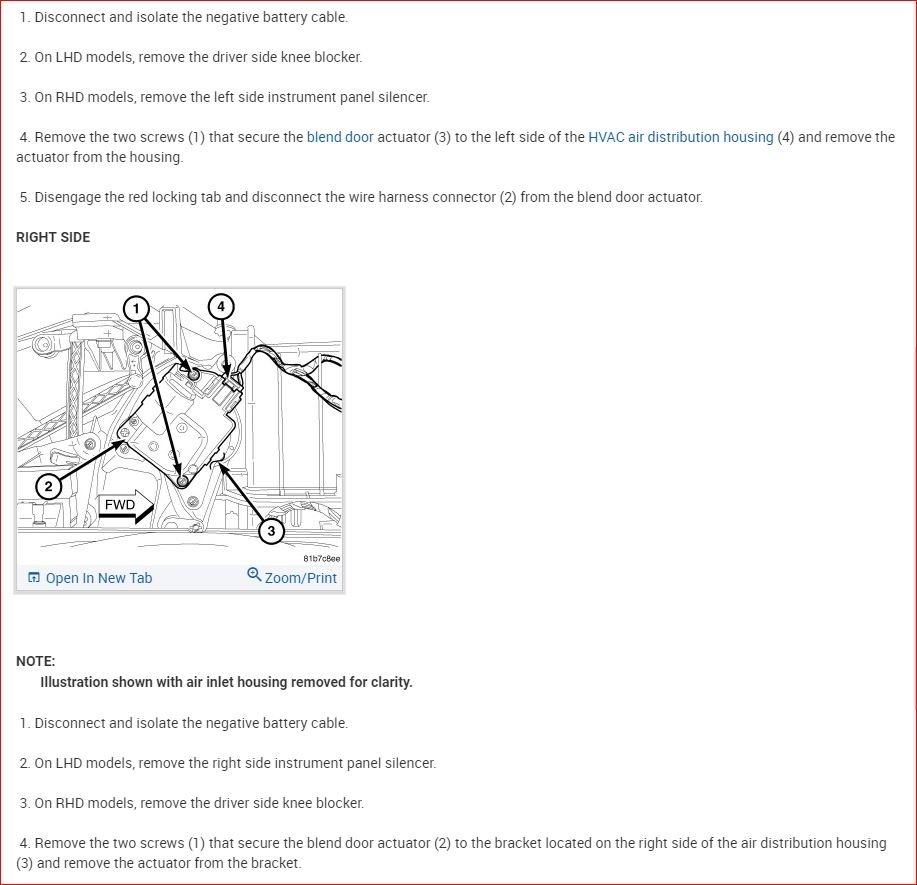 1. Disconnect and isolate the negative battery cable.

2. On LHD models, remove the driver side knee blocker.

3. On RHD models, remove the left side instrument panel silencer.

4. Remove the two screws (1) that secure the blend door actuator (3) to the left side of the HVAC air distribution housing (4) and remove the actuator from the housing.

5. Disengage the red locking tab and disconnect the wire harness connector (2) from the blend door actuator.

RIGHT SIDE

1
4
2
FWD
3
81b7c8ee
Open In New Tab
Zoom/Print

NOTE:
Illustration shown with air inlet housing removed for clarity.

1. Disconnect and isolate the negative battery cable.

2. On LHD models, remove the right side instrument panel silencer.

3. On RHD models, remove the driver side knee blocker.

4. Remove the two screws (1) that secure the blend door actuator (2) to the bracket located on the right side of the air distribution housing (3) and remove the actuator from the bracket.