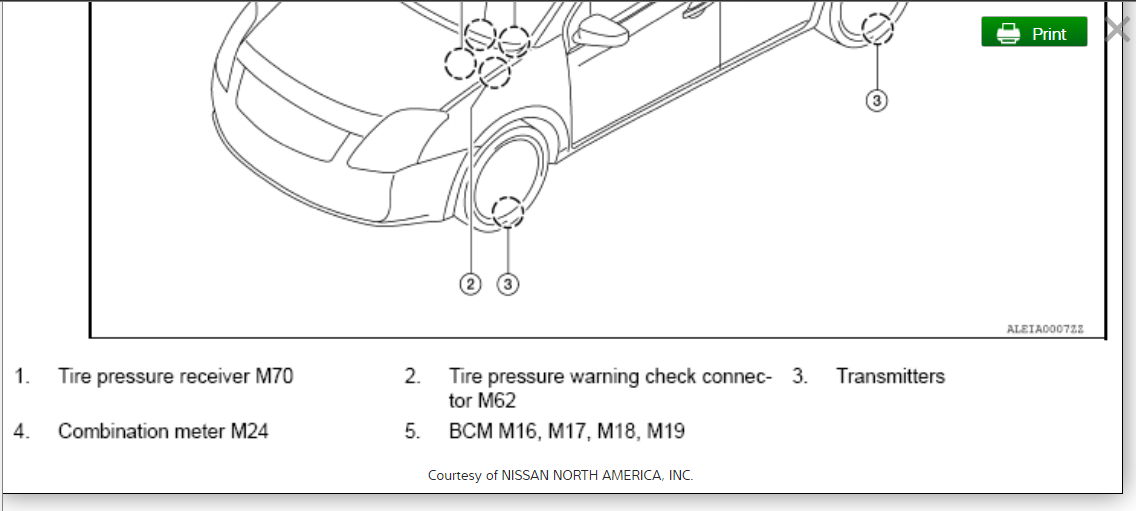 Print

3

2 3

ALEIA0007ZZ

1. Tire pressure receiver M70

2. Tire pressure warning check connector M62

3. Transmitters

4. Combination meter M24

5. BCM M16, M17, M18, M19

Courtesy of NISSAN NORTH AMERICA, INC.