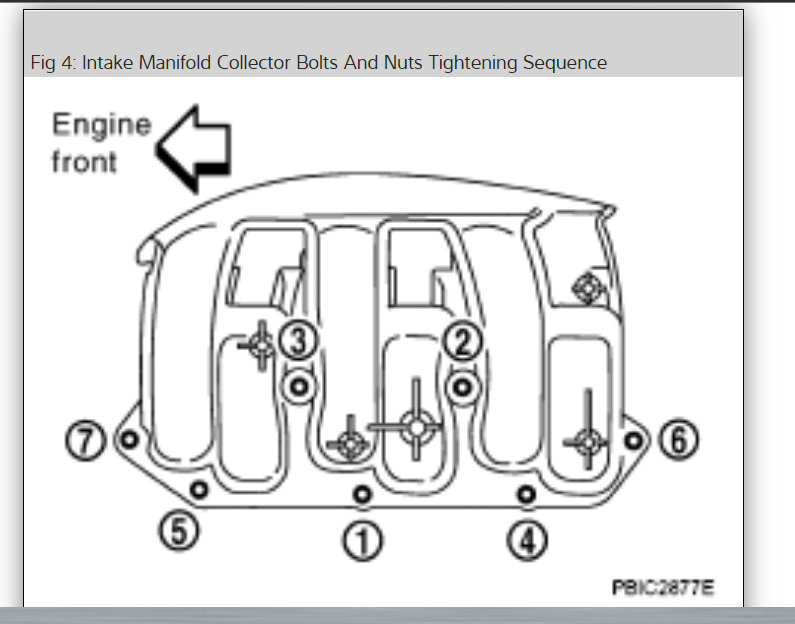 Fig 4: Intake Manifold Collector Bolts And Nuts Tightening Sequence

Engine front

3
2
7
6
5
1
4

PBIC2877E