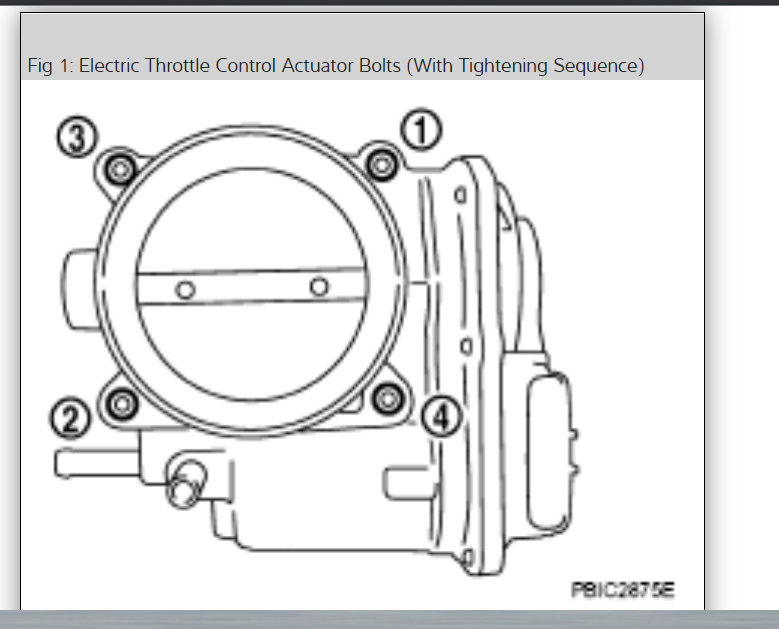 Fig 1: Electric Throttle Control Actuator Bolts (With Tightening Sequence)

3
1
2
4

PBIC2875E