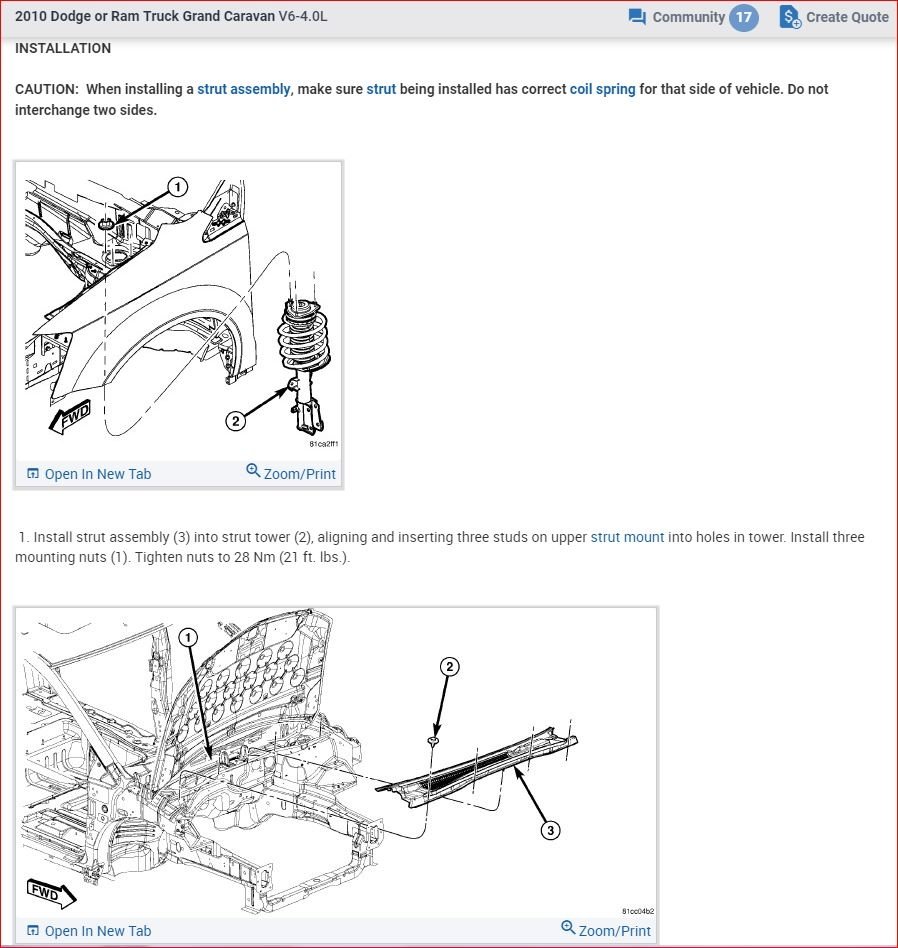 2010 Dodge or Ram Truck Grand Caravan V6-4.0L

Community 17

Create Quote

INSTALLATION

CAUTION: When installing a strut assembly, make sure strut being installed has correct coil spring for that side of vehicle. Do not interchange two sides.

1

2

FWD

81ca2ff1

Open In New Tab

Zoom/Print

1. Install strut assembly (3) into strut tower (2), aligning and inserting three studs on upper strut mount into holes in tower. Install three mounting nuts (1). Tighten nuts to 28 Nm (21 ft. lbs.).

1

2

3

FWD

81cc04b2

Open In New Tab

Zoom/Print