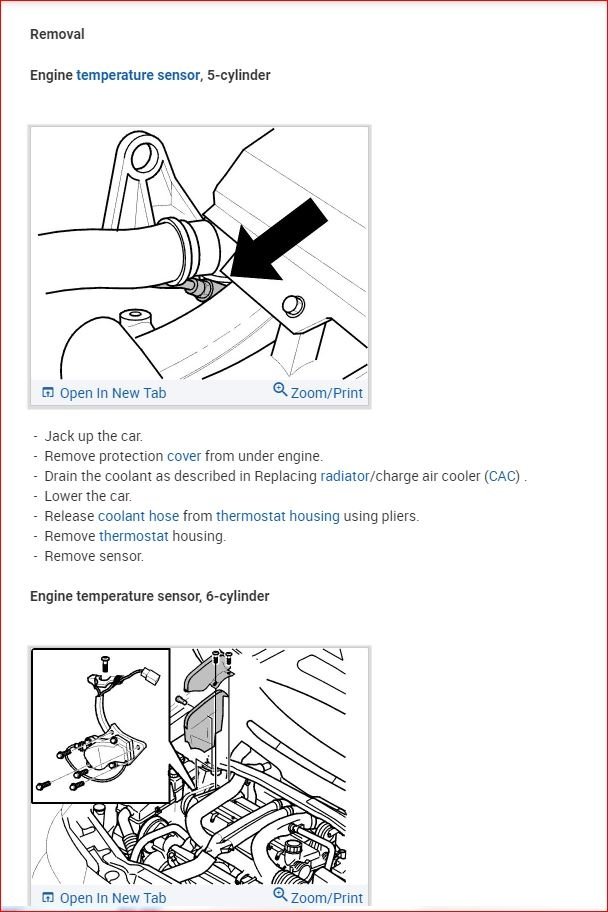 Removal

Engine temperature sensor, 5-cylinder

Open In New Tab
Zoom/Print

- Jack up the car.
- Remove protection cover from under engine.
- Drain the coolant as described in Replacing radiator/charge air cooler (CAC) .
- Lower the car.
- Release coolant hose from thermostat housing using pliers.
- Remove thermostat housing.
- Remove sensor.

Engine temperature sensor, 6-cylinder

Open In New Tab
Zoom/Print