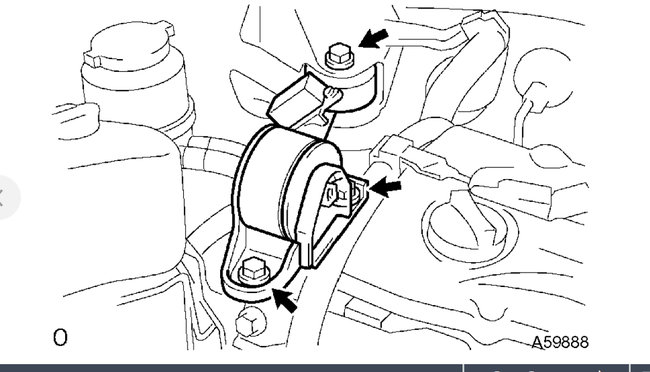 O

A59888