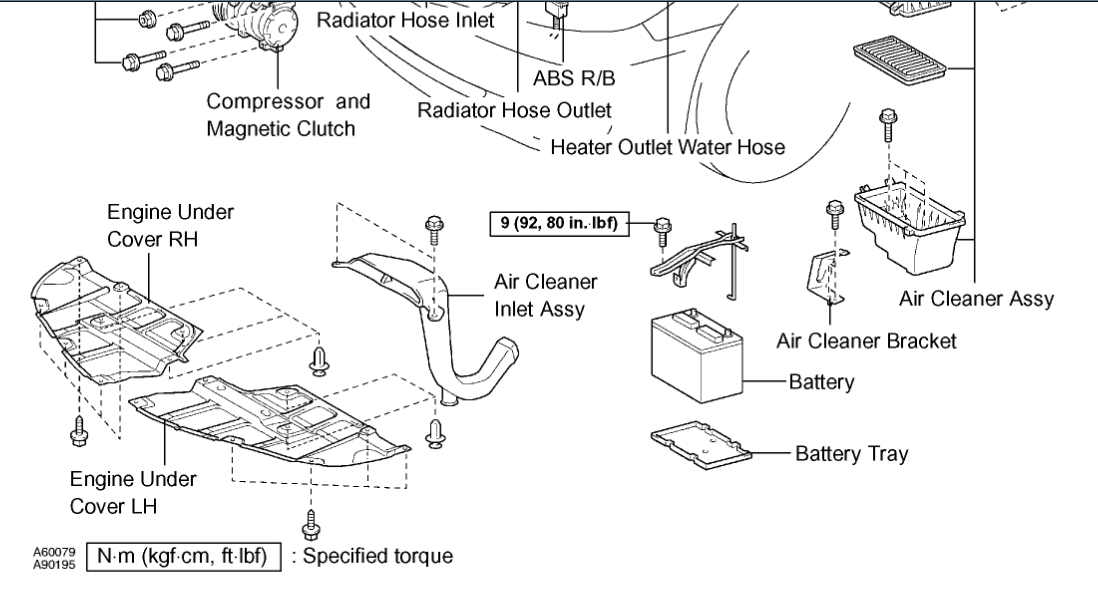 Radiator Hose Inlet

ABS R/B

Compressor and Magnetic Clutch

Radiator Hose Outlet

Heater Outlet Water Hose

Engine Under Cover RH

9 (92, 80 in.·lbf)

Air Cleaner Inlet Assy

Air Cleaner Assy

Air Cleaner Bracket

Battery

Battery Tray

Engine Under Cover LH

A60079
A90195

N·m (kgf·cm, ft·lbf) : Specified torque