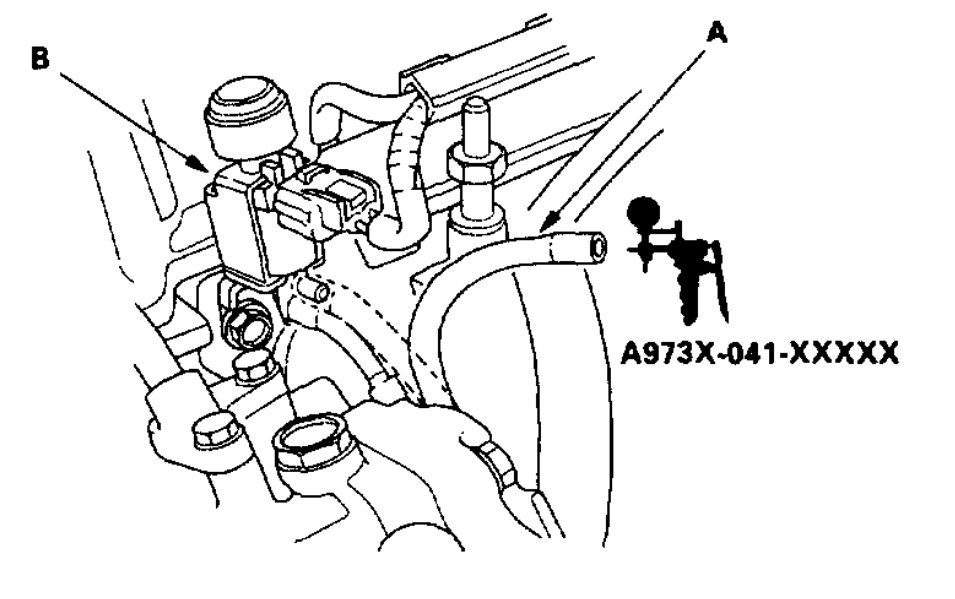 B

A

A973X-041-XXXXX