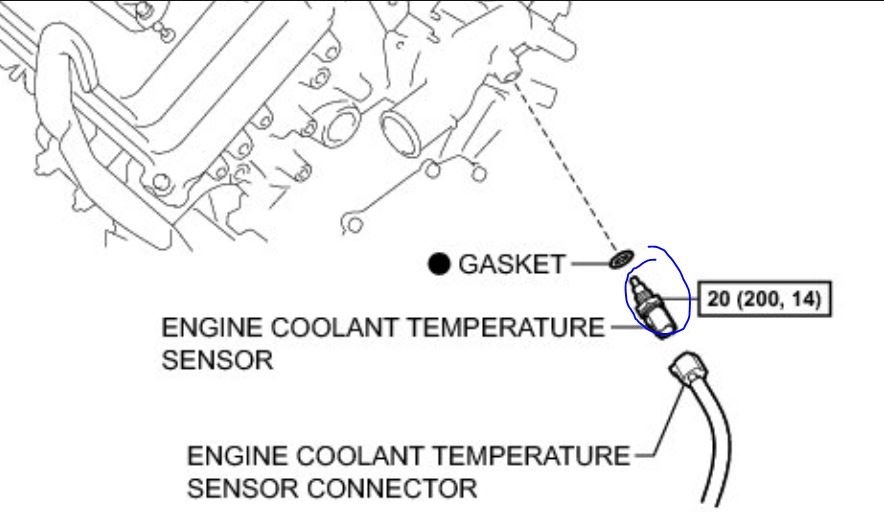 ● GASKET

20 (200, 14)

ENGINE COOLANT TEMPERATURE SENSOR

ENGINE COOLANT TEMPERATURE SENSOR CONNECTOR