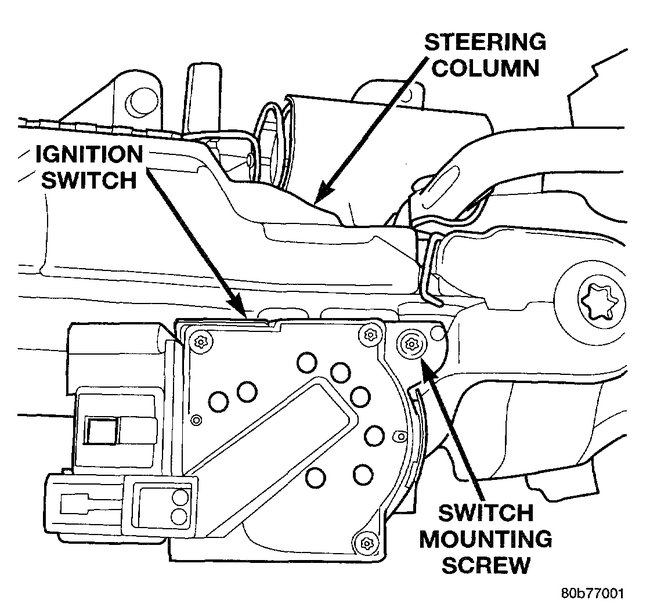 STEERING COLUMN

IGNITION SWITCH

SWITCH MOUNTING SCREW

80b77001