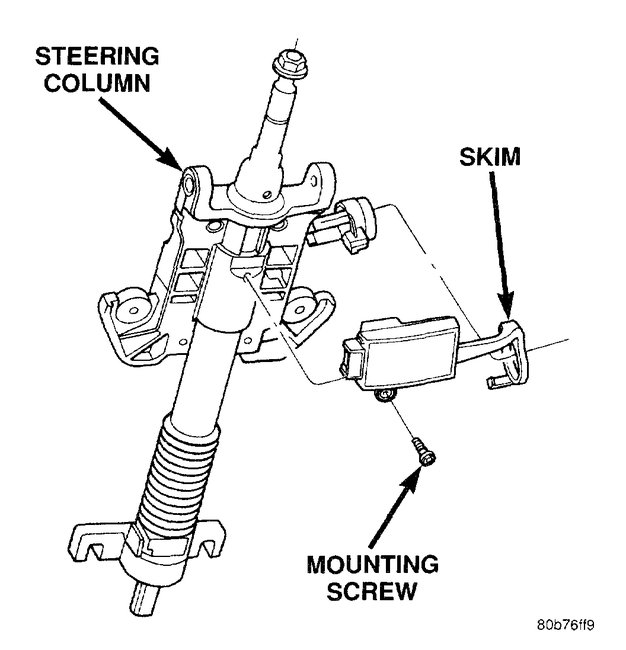 STEERING COLUMN

SKIM

MOUNTING SCREW

80b76ff9