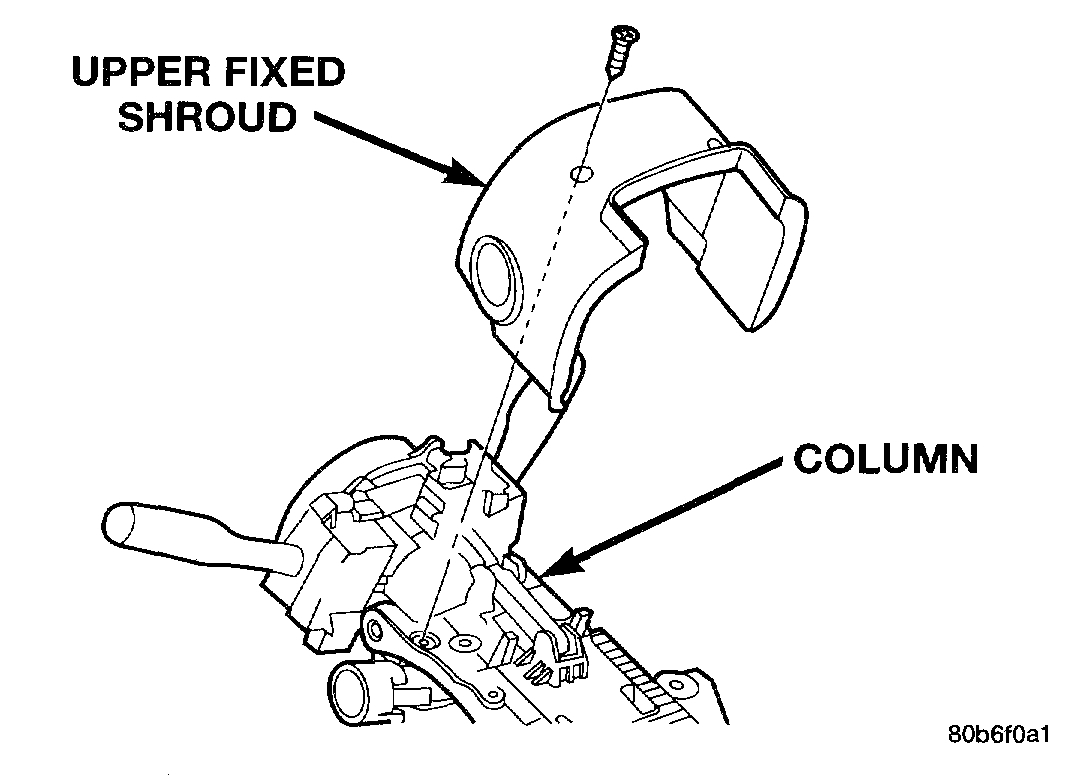 UPPER FIXED SHROUD

COLUMN

80b6f0a1