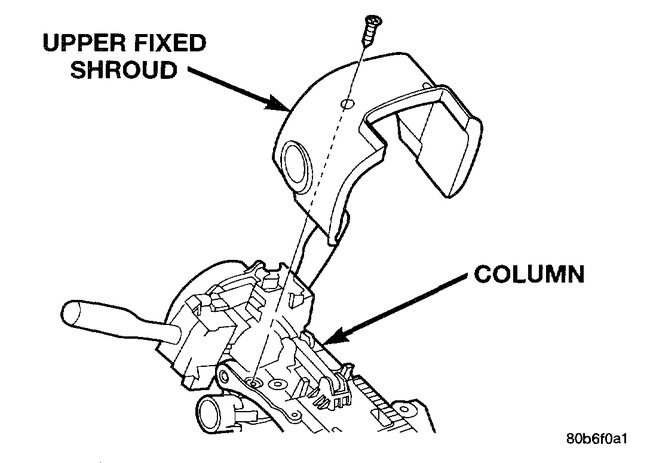 UPPER FIXED SHROUD

COLUMN

80b6f0a1