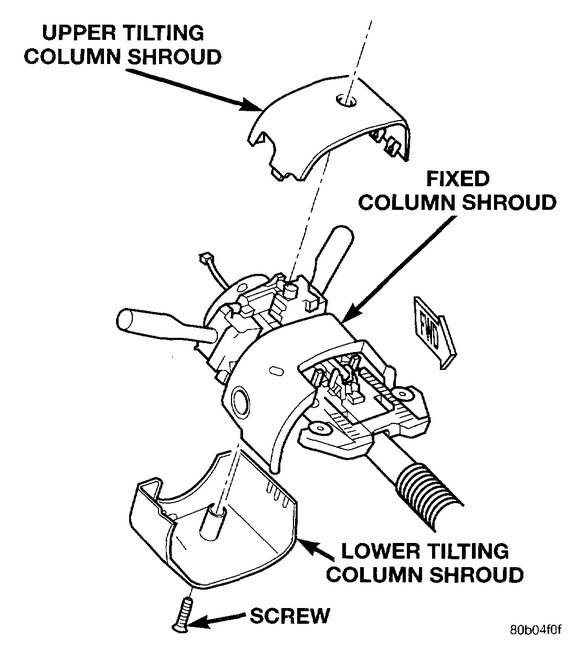 UPPER TILTING COLUMN SHROUD

FIXED COLUMN SHROUD

FWD

LOWER TILTING COLUMN SHROUD

SCREW

80b04f0f