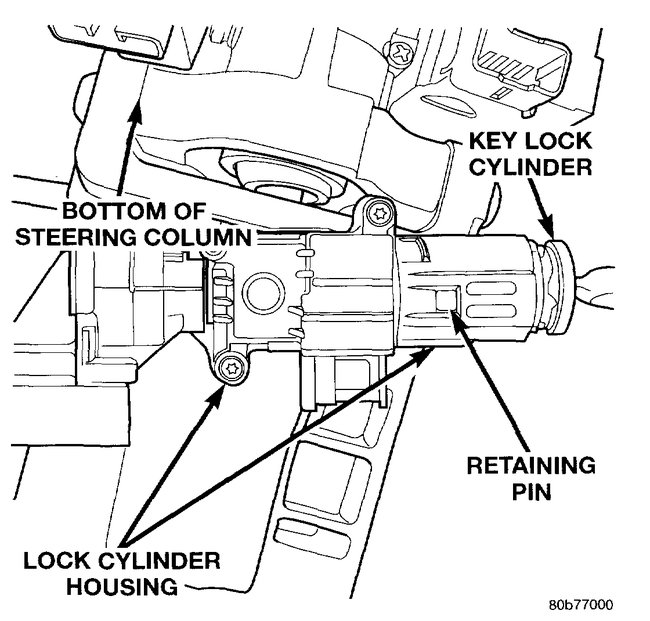 KEY LOCK CYLINDER

BOTTOM OF STEERING COLUMN

RETAINING PIN

LOCK CYLINDER HOUSING

80b77000