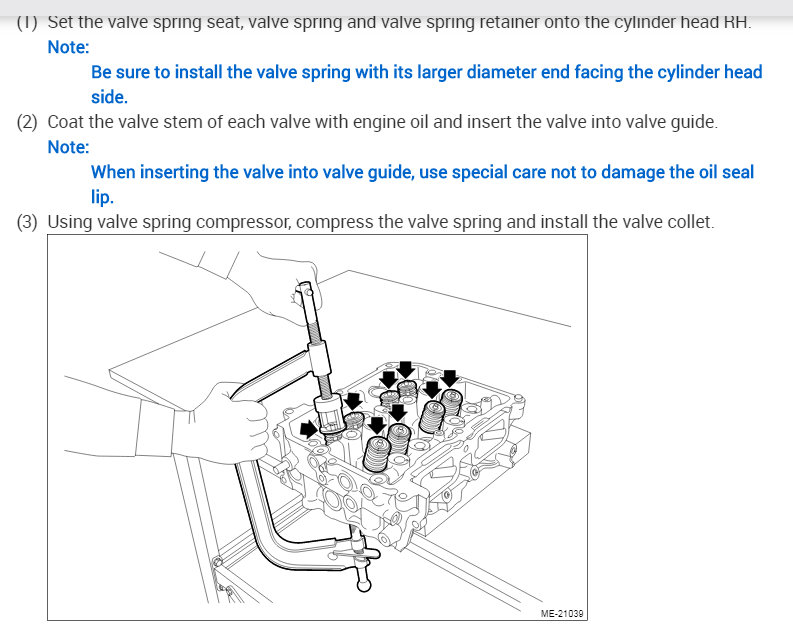 (1) Set the valve spring seat, valve spring and valve spring retainer onto the cylinder head RH.

Note:

Be sure to install the valve spring with its larger diameter end facing the cylinder head side.

(2) Coat the valve stem of each valve with engine oil and insert the valve into valve guide.

Note:

When inserting the valve into valve guide, use special care not to damage the oil seal lip.

(3) Using valve spring compressor, compress the valve spring and install the valve collet.

ME-21039