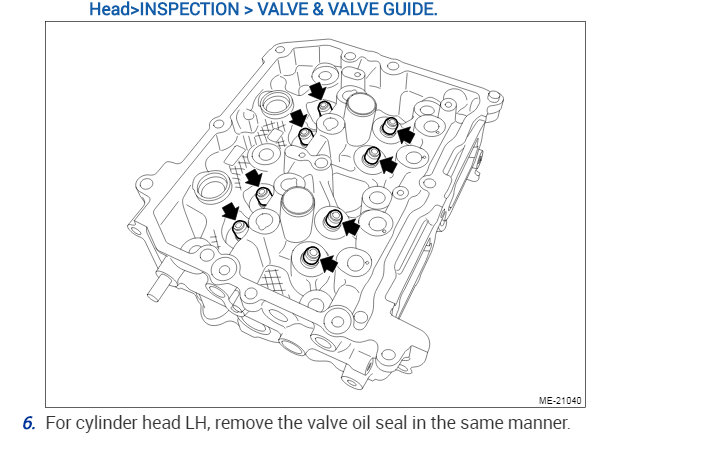 Head>INSPECTION > VALVE & VALVE GUIDE.

ME-21040

6. For cylinder head LH, remove the valve oil seal in the same manner.