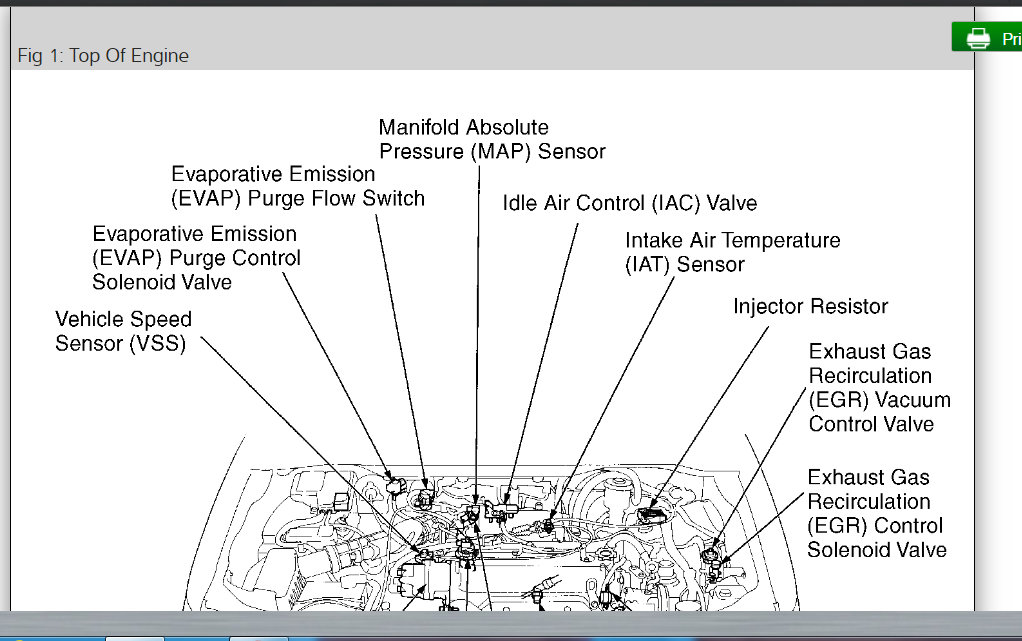 Fig 1: Top Of Engine

Pri

Manifold Absolute Pressure (MAP) Sensor

Evaporative Emission (EVAP) Purge Flow Switch

Idle Air Control (IAC) Valve

Evaporative Emission (EVAP) Purge Control Solenoid Valve

Intake Air Temperature (IAT) Sensor

Injector Resistor

Vehicle Speed Sensor (VSS)

Exhaust Gas Recirculation (EGR) Vacuum Control Valve

Exhaust Gas Recirculation (EGR) Control Solenoid Valve