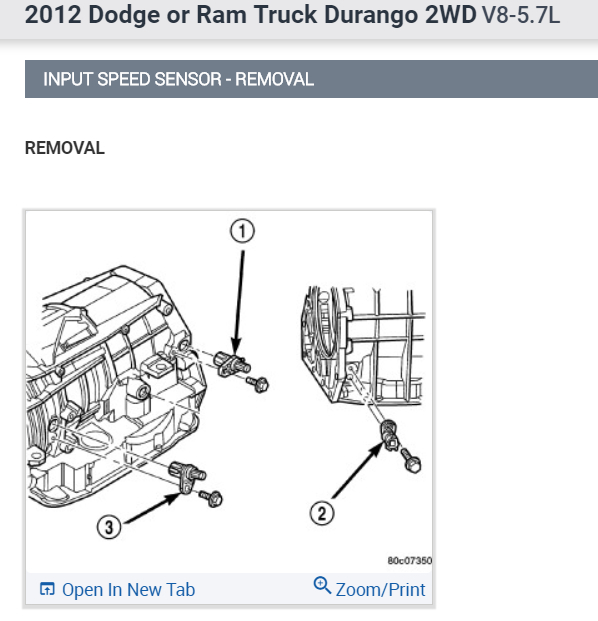 2012 Dodge or Ram Truck Durango 2WD V8-5.7L

INPUT SPEED SENSOR - REMOVAL

REMOVAL

1

2

3

80c07350

Open In New Tab

Zoom/Print