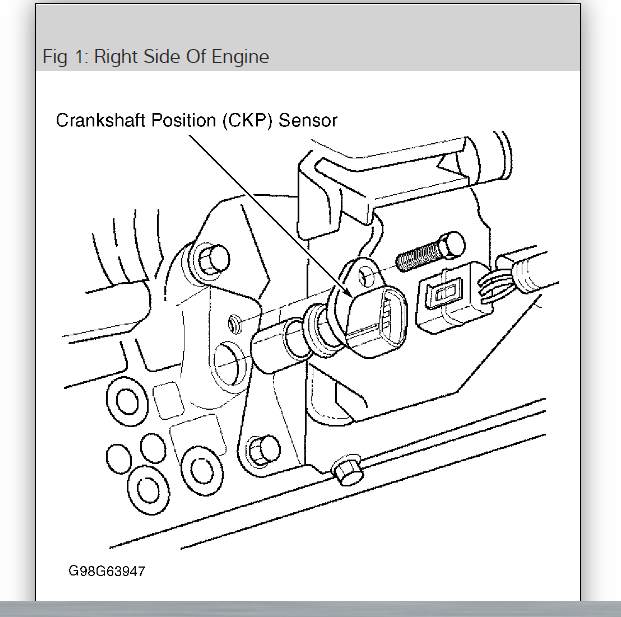 Fig 1: Right Side Of Engine

Crankshaft Position (CKP) Sensor

G98G63947