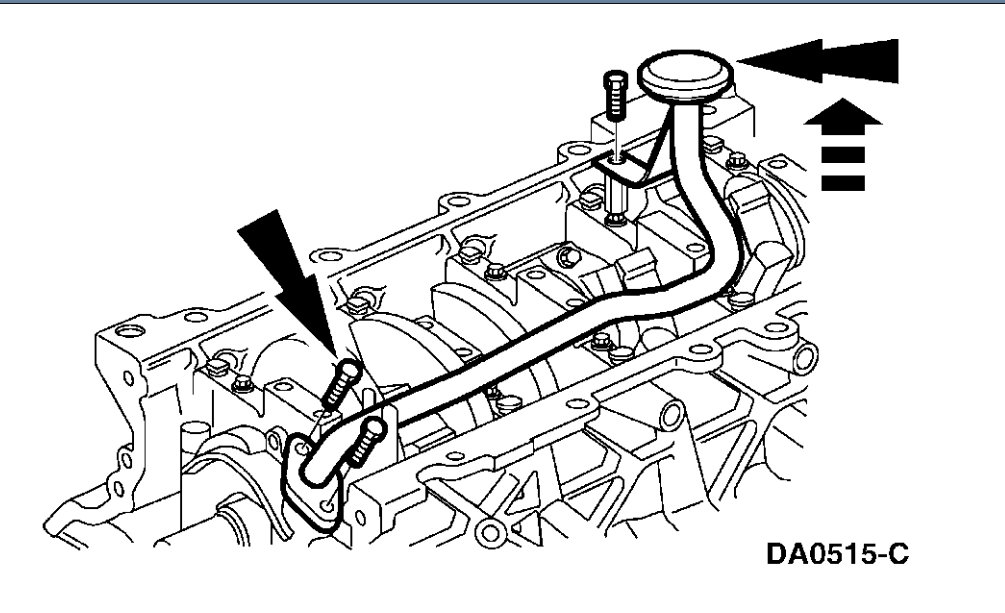 DA0515-C