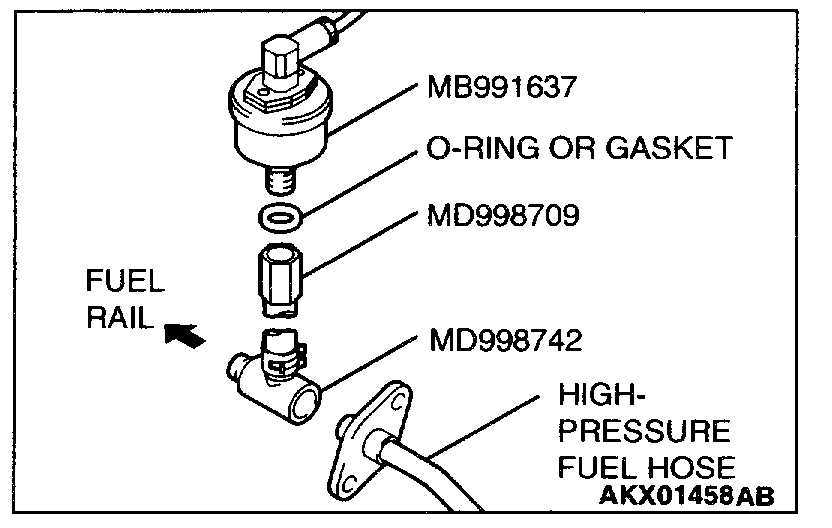 MB991637

O-RING OR GASKET

MD998709

FUEL RAIL

MD998742

HIGH-PRESSURE FUEL HOSE

AKX01458AB