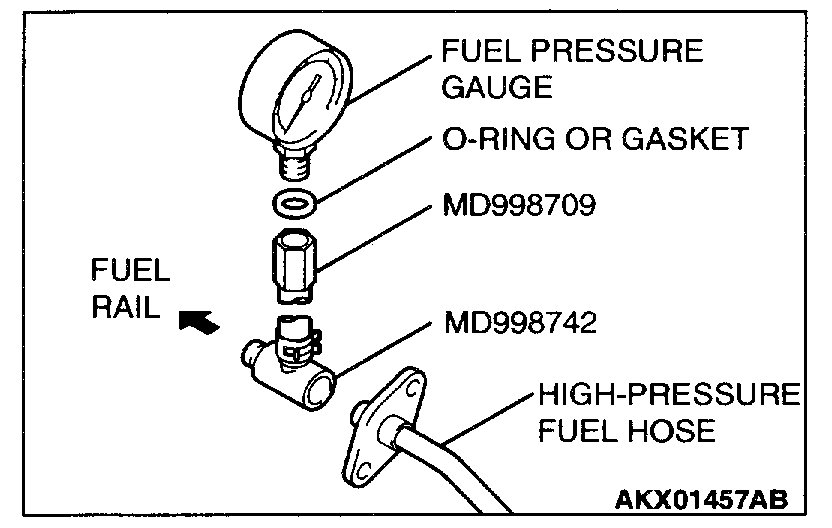 FUEL PRESSURE GAUGE

O-RING OR GASKET

MD998709

FUEL RAIL

MD998742

HIGH-PRESSURE FUEL HOSE

AKX01457AB