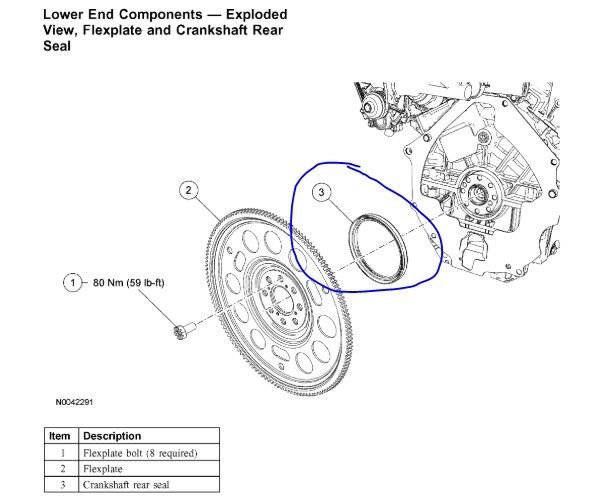 Lower End Components — Exploded View, Flexplate and Crankshaft Rear Seal

2

3

1 80 Nm (59 lb-ft)

N0042291

| Item | Description |
|---|---|
| 1 | Flexplate bolt (8 required) |
| 2 | Flexplate |
| 3 | Crankshaft rear seal |