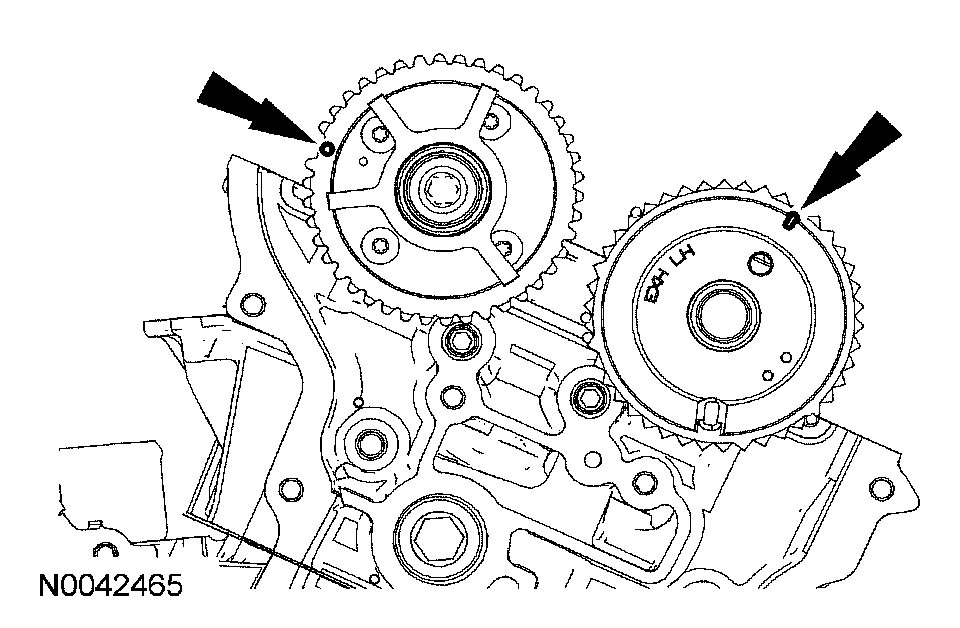 EXH LH

N0042465