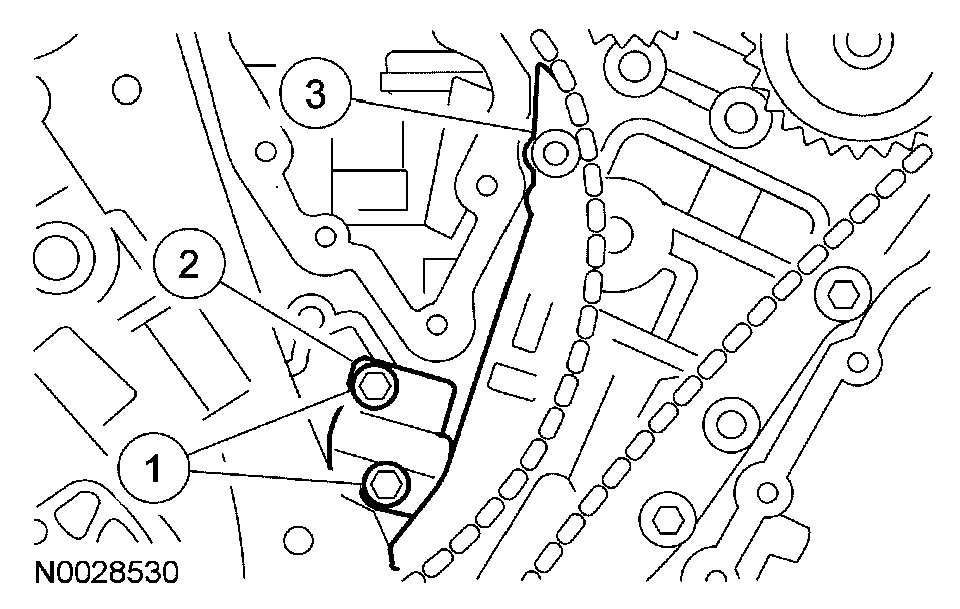 3
2
1
N0028530