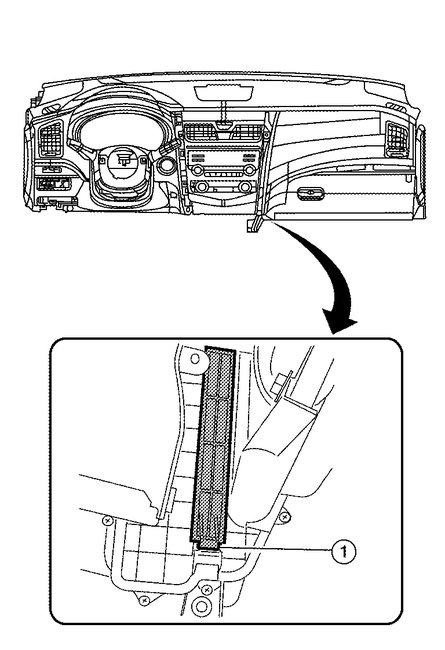 1