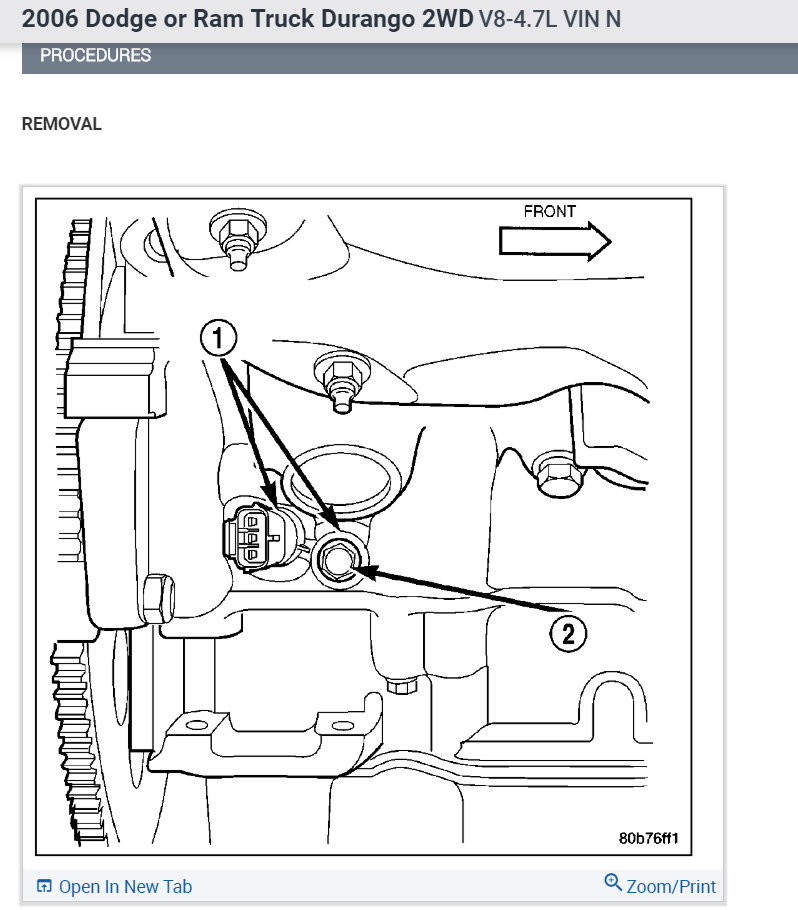 2006 Dodge or Ram Truck Durango 2WD V8-4.7L VIN N

PROCEDURES

REMOVAL

FRONT

1

2

80b76ff1

Open In New Tab

Zoom/Print