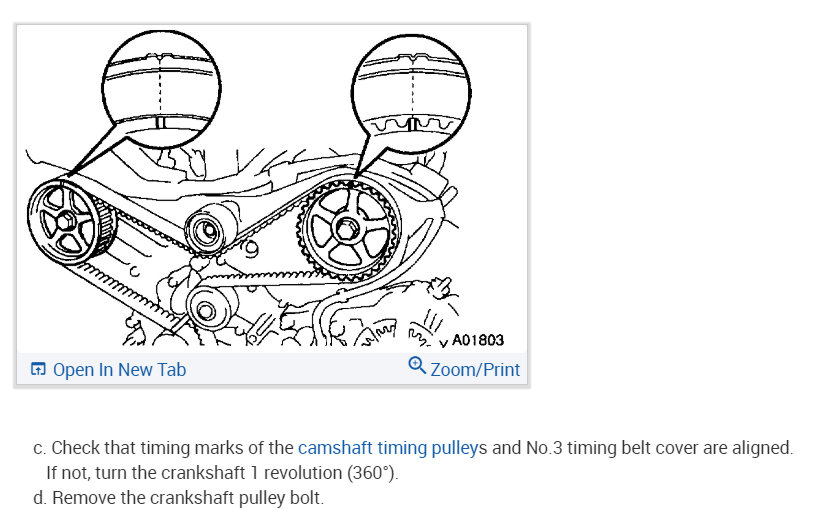 A01803

Open In New Tab

Zoom/Print

c. Check that timing marks of the camshaft timing pulleys and No.3 timing belt cover are aligned. If not, turn the crankshaft 1 revolution (360°).

d. Remove the crankshaft pulley bolt.