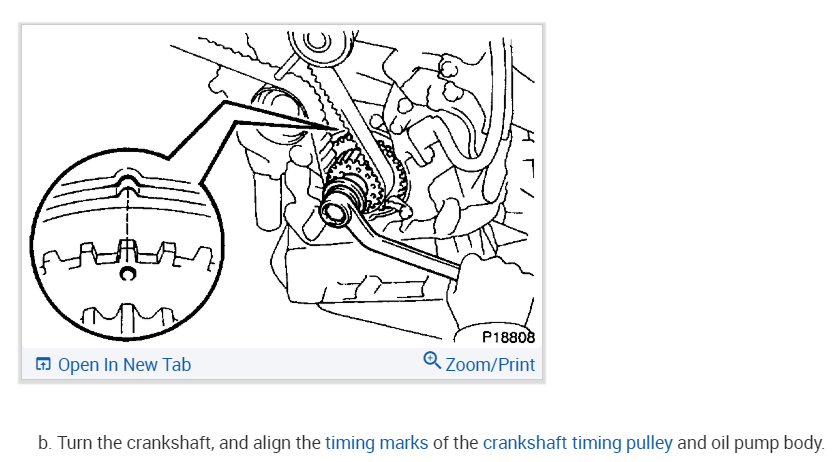 P18808

Open In New Tab

Zoom/Print

b. Turn the crankshaft, and align the timing marks of the crankshaft timing pulley and oil pump body.