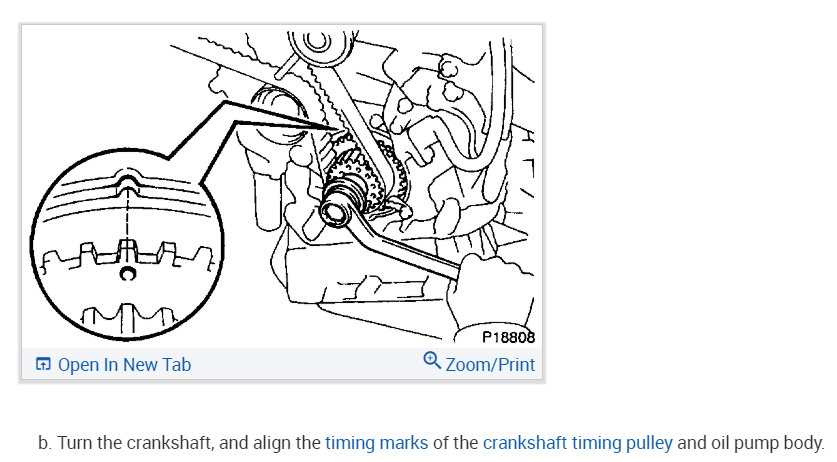 P18808

Open In New Tab

Zoom/Print

b. Turn the crankshaft, and align the timing marks of the crankshaft timing pulley and oil pump body.