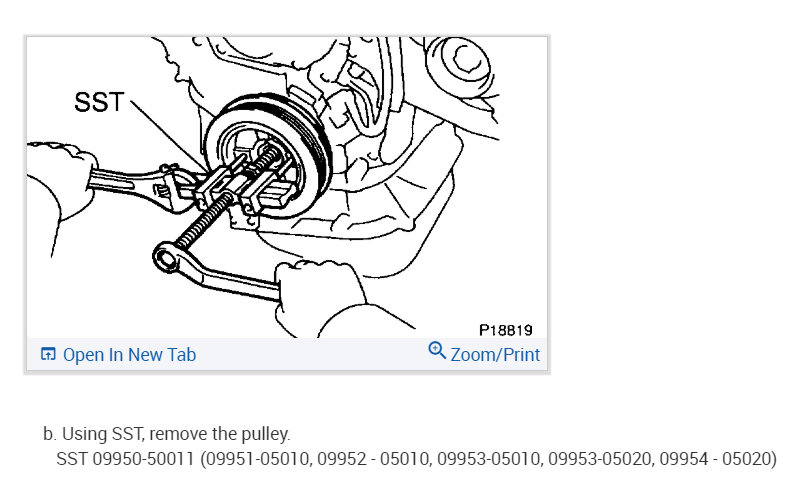 SST

P18819

Open In New Tab

Zoom/Print

b. Using SST, remove the pulley.
SST 09950-50011 (09951-05010, 09952 - 05010, 09953-05010, 09953-05020, 09954 - 05020)