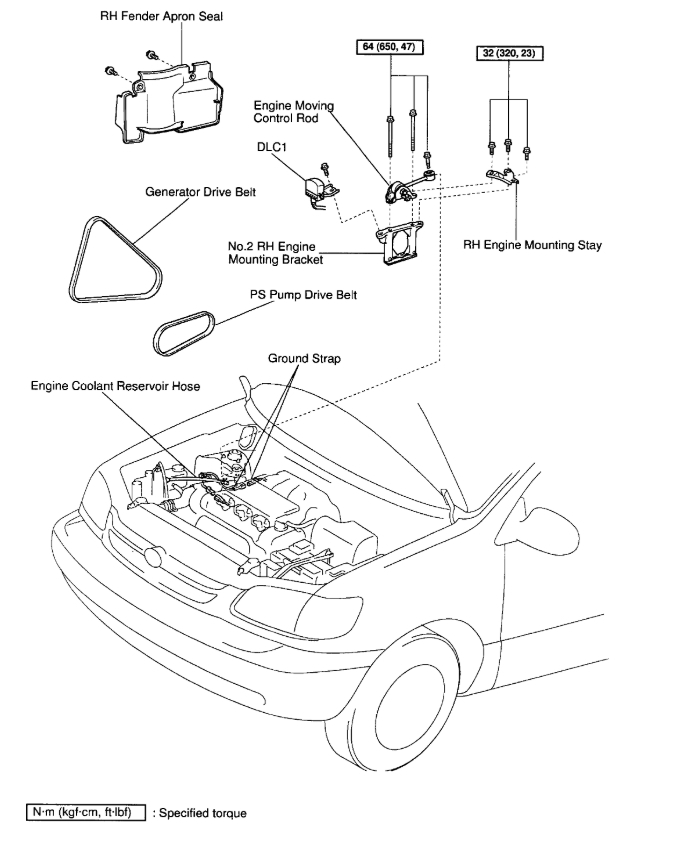 RH Fender Apron Seal

64 (650, 47)

32 (320, 23)

Engine Moving Control Rod

DLC1

Generator Drive Belt

No.2 RH Engine Mounting Bracket

RH Engine Mounting Stay

PS Pump Drive Belt

Ground Strap

Engine Coolant Reservoir Hose

N·m (kgf·cm, ft·lbf) : Specified torque