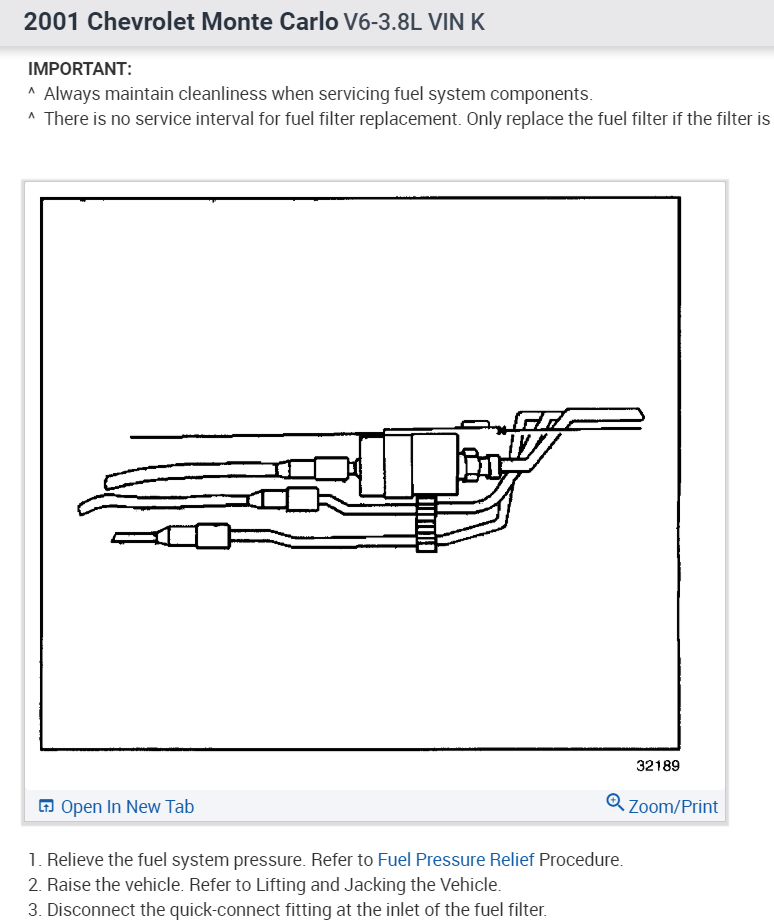 2001 Chevrolet Monte Carlo V6-3.8L VIN K

IMPORTANT:
^ Always maintain cleanliness when servicing fuel system components.
^ There is no service interval for fuel filter replacement. Only replace the fuel filter if the filter is

32189

Open In New Tab

Zoom/Print

1. Relieve the fuel system pressure. Refer to Fuel Pressure Relief Procedure.
2. Raise the vehicle. Refer to Lifting and Jacking the Vehicle.
3. Disconnect the quick-connect fitting at the inlet of the fuel filter.